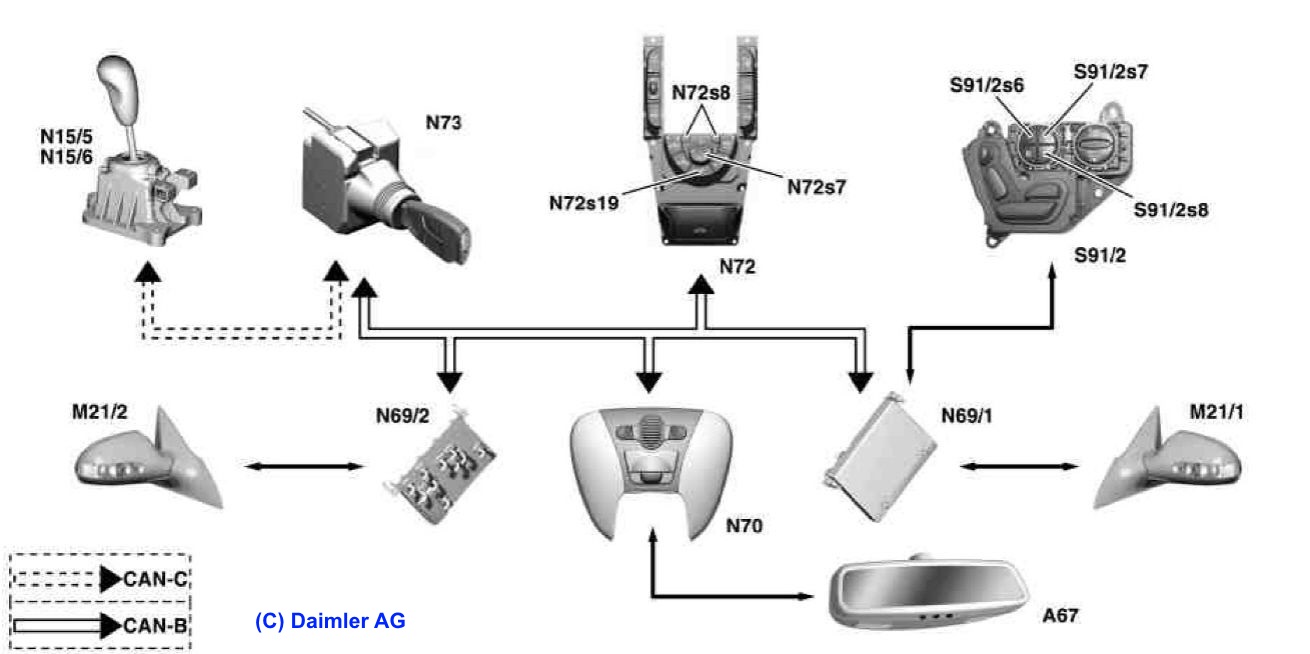 N15/5
N15/6

N73

N72s8
N72s19
N72s7
N72

S91/2s6
S91/2s7
S91/2s8
S91/2

M21/2

N69/2

N70

N69/1

M21/1

A67

CAN-C
CAN-B

(C) Daimler AG