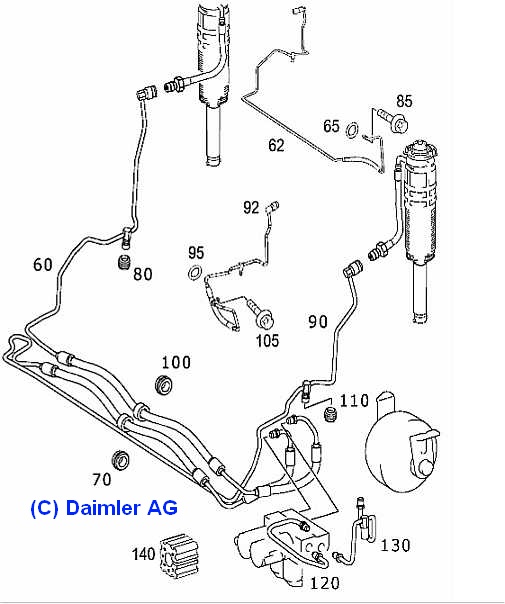 85
65
62
92
95
60
80
90
105
100
110
70
(C) Daimler AG
130
140
120