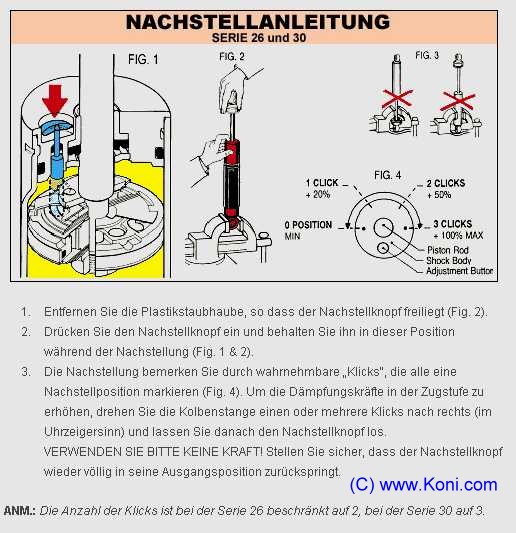 NACHSTELLANLEITUNG
SERIE 26 und 30

FIG. 1

FIG. 2

FIG. 3

FIG. 4

1 CLICK
+ 20%

2 CLICKS
+ 50%

0 POSITION
MIN

3 CLICKS
+ 100% MAX

Piston Rod
Shock Body
Adjustment Button

1. Entfernen Sie die Plastikstaubhaube, so dass der Nachstellknopf freiliegt (Fig. 2).
2. Drücken Sie den Nachstellknopf ein und behalten Sie ihn in dieser Position während der Nachstellung (Fig. 1 & 2).
3. Die Nachstellung bemerken Sie durch wahrnehmbare „Klicks", die alle eine Nachstellposition markieren (Fig. 4). Um die Dämpfungskräfte in der Zugstufe zu erhöhen, drehen Sie die Kolbenstange einen oder mehrere Klicks nach rechts (im Uhrzeigersinn) und lassen Sie danach den Nachstellknopf los.
VERWENDEN SIE BITTE KEINE KRAFT! Stellen Sie sicher, dass der Nachstellknopf wieder völlig in seine Ausgangsposition zurückspringt.

(C) www.Koni.com

ANM.: Die Anzahl der Klicks ist bei der Serie 26 beschränkt auf 2, bei der Serie 30 auf 3.